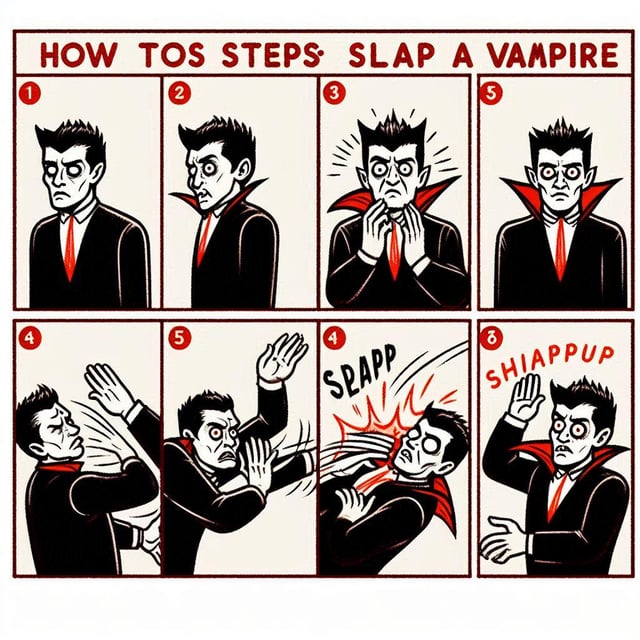 HOW TOS STEPS SLAP A VAMPIRE

1

2

3

5

4

5

4

SLAPP

8

SHIAPPUP